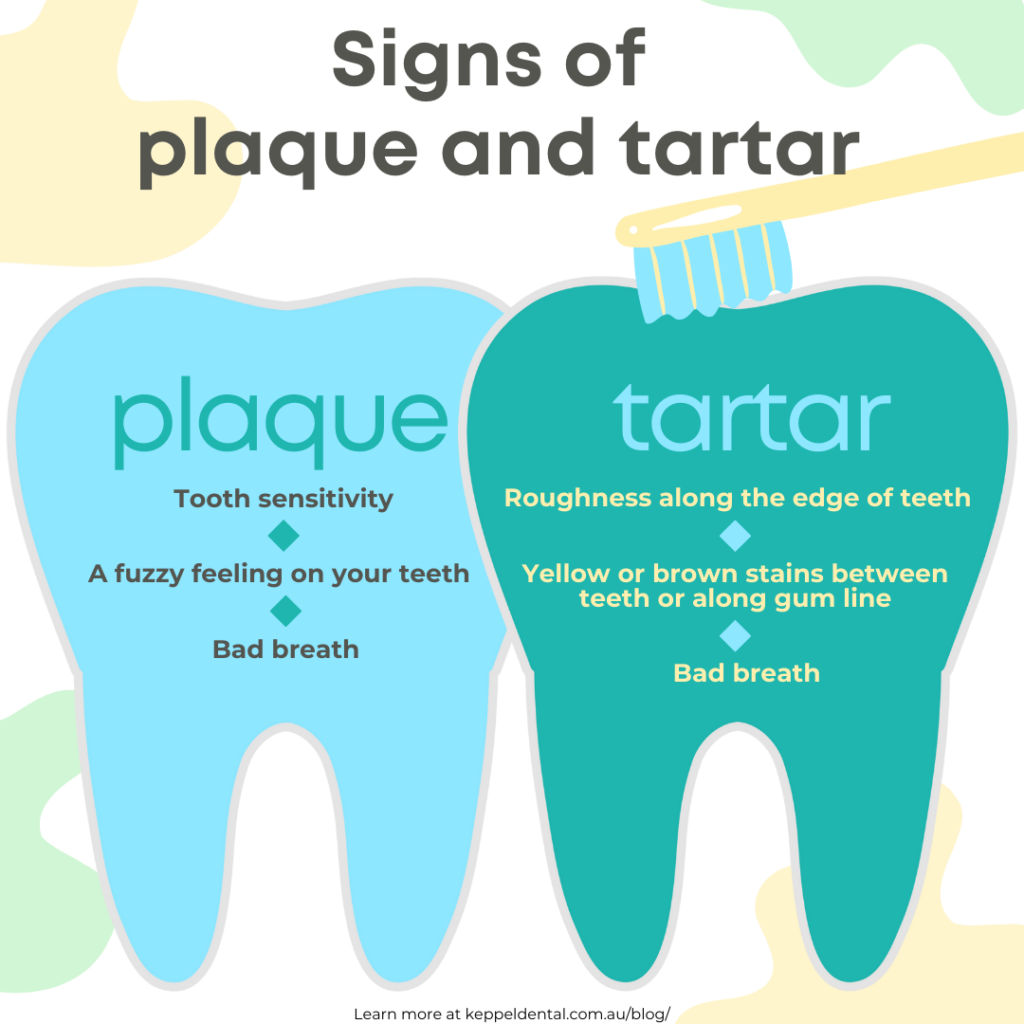 Signs of plaque and tartar

plaque

Tooth sensitivity

A fuzzy feeling on your teeth

Bad breath

tartar

Roughness along the edge of teeth

Yellow or brown stains between teeth or along gum line

Bad breath

Learn more at keppeldental.com.au/blog/