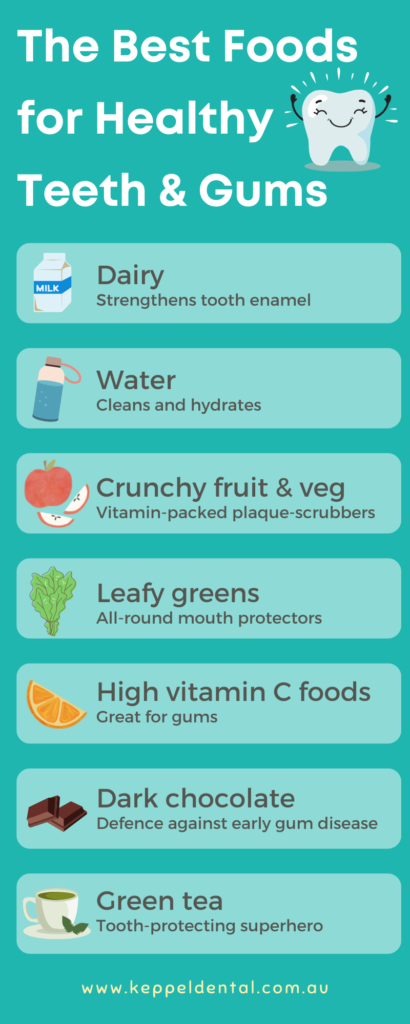 The Best Foods for Healthy Teeth & Gums

MILK

Dairy
Strengthens tooth enamel

Water
Cleans and hydrates

Crunchy fruit & veg
Vitamin-packed plaque-scrubbers

Leafy greens
All-round mouth protectors

High vitamin C foods
Great for gums

Dark chocolate
Defence against early gum disease

Green tea
Tooth-protecting superhero

www.keppeldental.com.au