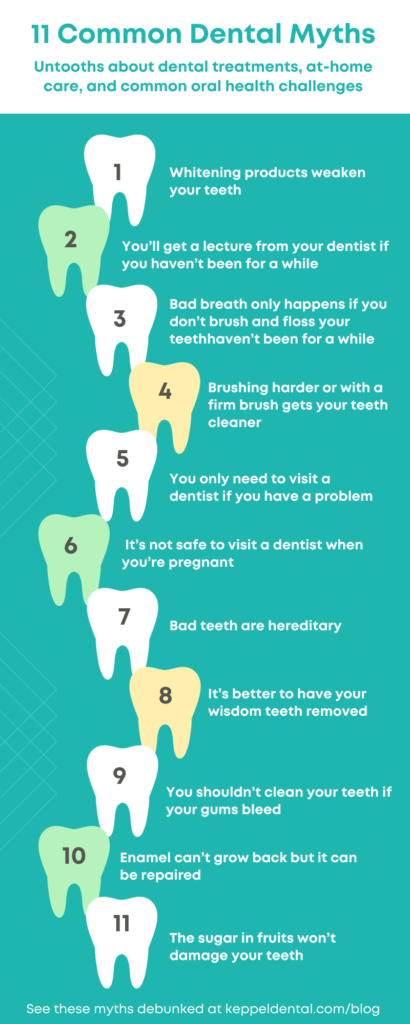 11 Common Dental Myths

Untooths about dental treatments, at-home care, and common oral health challenges

1

Whitening products weaken your teeth

2

You'll get a lecture from your dentist if you haven't been for a while

3

Bad breath only happens if you don't brush and floss your teethhaven't been for a while

4

Brushing harder or with a firm brush gets your teeth cleaner

5

You only need to visit a dentist if you have a problem

6

It's not safe to visit a dentist when you're pregnant

7

Bad teeth are hereditary

8

It's better to have your wisdom teeth removed

9

You shouldn't clean your teeth if your gums bleed

10

Enamel can't grow back but it can be repaired

11

The sugar in fruits won't damage your teeth

See these myths debunked at keppeldental.com/blog