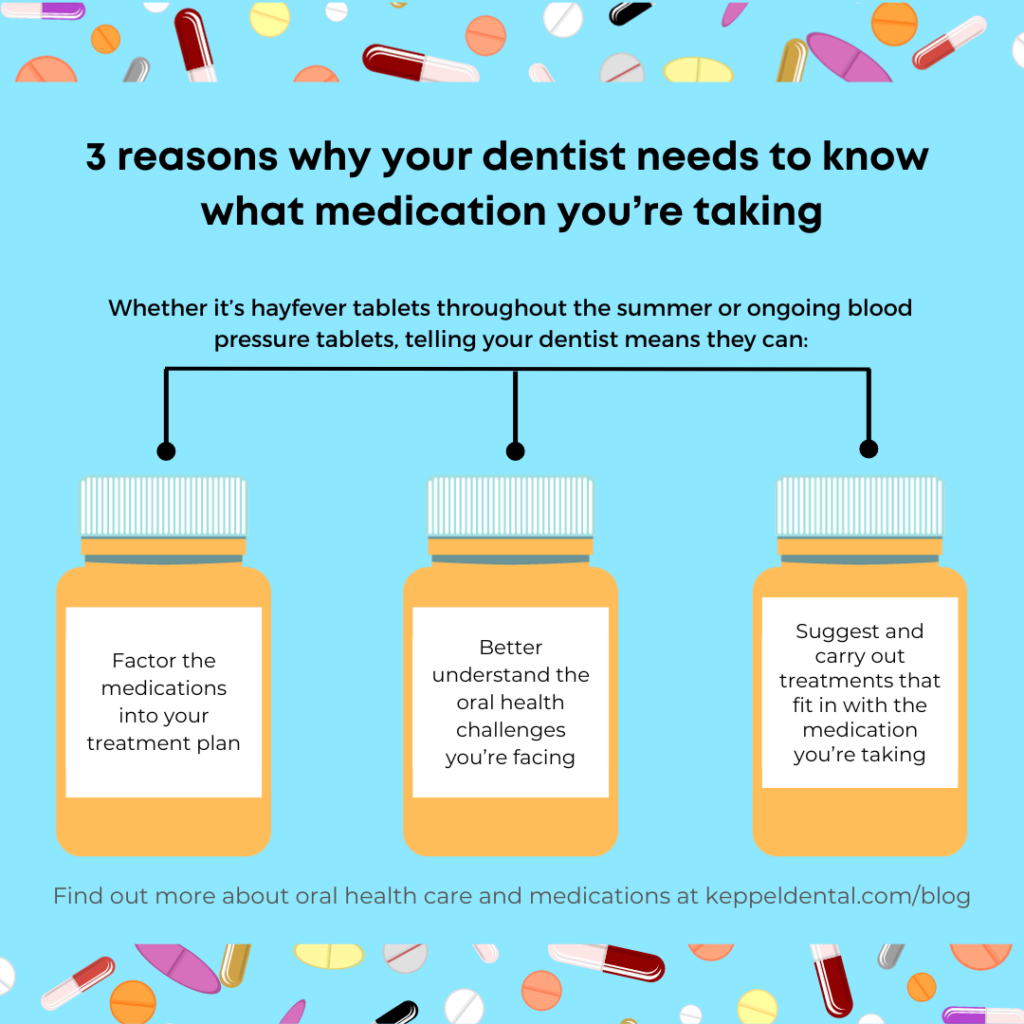 3 reasons why your dentist needs to know what medication you're taking

Whether it's hayfever tablets throughout the summer or ongoing blood pressure tablets, telling your dentist means they can:

Factor the medications into your treatment plan

Better understand the oral health challenges you're facing

Suggest and carry out treatments that fit in with the medication you're taking

Find out more about oral health care and medications at keppeldental.com/blog