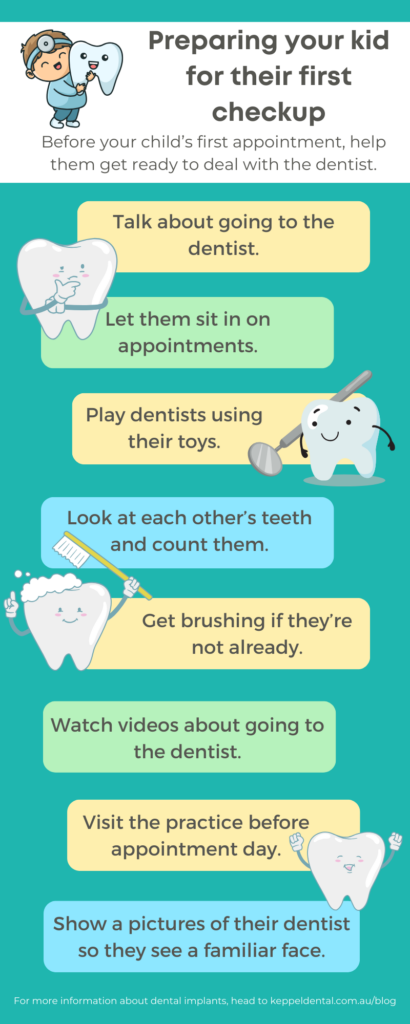 Preparing your kid for their first checkup

Before your child's first appointment, help them get ready to deal with the dentist.

Talk about going to the dentist.

Let them sit in on appointments.

Play dentists using their toys.

Look at each other's teeth and count them.

Get brushing if they're not already.

Watch videos about going to the dentist.

Visit the practice before appointment day.

Show a pictures of their dentist so they see a familiar face.

For more information about dental implants, head to keppeldental.com.au/blog