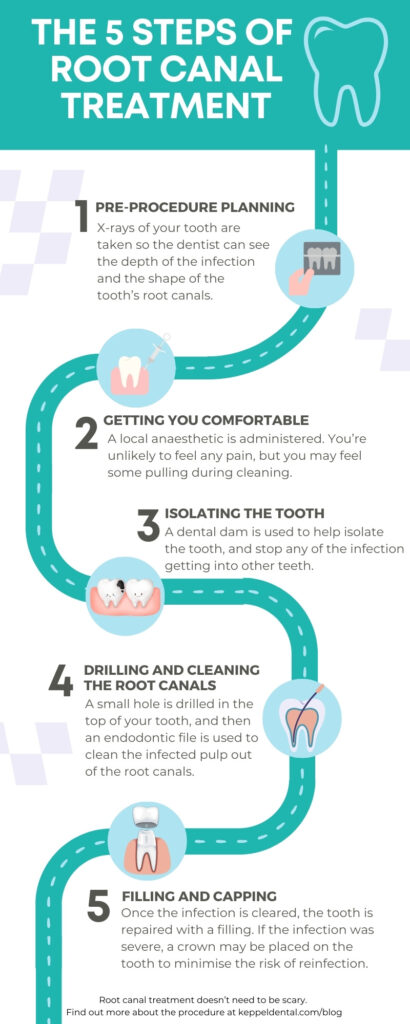 THE 5 STEPS OF ROOT CANAL TREATMENT

1 PRE-PROCEDURE PLANNING
X-rays of your tooth are taken so the dentist can see the depth of the infection and the shape of the tooth's root canals.

2 GETTING YOU COMFORTABLE
A local anaesthetic is administered. You're unlikely to feel any pain, but you may feel some pulling during cleaning.

3 ISOLATING THE TOOTH
A dental dam is used to help isolate the tooth, and stop any of the infection getting into other teeth.

4 DRILLING AND CLEANING THE ROOT CANALS
A small hole is drilled in the top of your tooth, and then an endodontic file is used to clean the infected pulp out of the root canals.

5 FILLING AND CAPPING
Once the infection is cleared, the tooth is repaired with a filling. If the infection was severe, a crown may be placed on the tooth to minimise the risk of reinfection.

Root canal treatment doesn't need to be scary.
Find out more about the procedure at keppeldental.com/blog