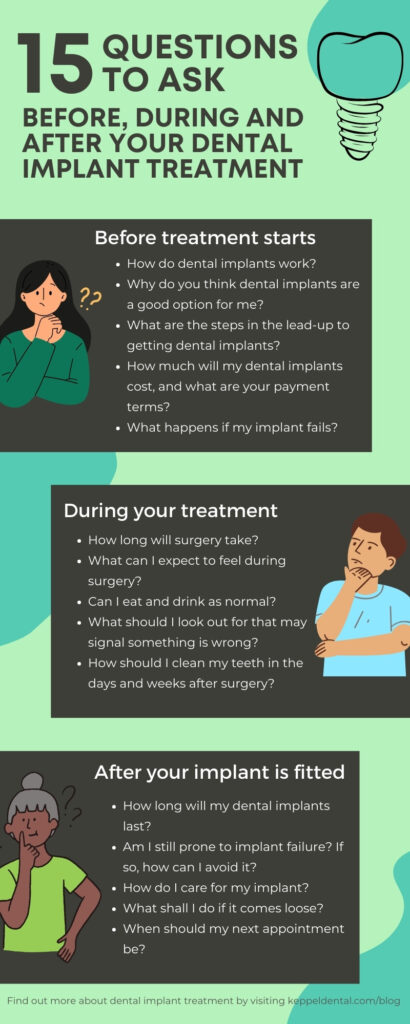 15 QUESTIONS TO ASK

BEFORE, DURING AND AFTER YOUR DENTAL IMPLANT TREATMENT

Before treatment starts

??

- How do dental implants work?
- Why do you think dental implants are a good option for me?
- What are the steps in the lead-up to getting dental implants?
- How much will my dental implants cost, and what are your payment terms?
- What happens if my implant fails?

During your treatment

- How long will surgery take?
- What can I expect to feel during surgery?
- Can I eat and drink as normal?
- What should I look out for that may signal something is wrong?
- How should I clean my teeth in the days and weeks after surgery?

After your implant is fitted

??

- How long will my dental implants last?
- Am I still prone to implant failure? If so, how can I avoid it?
- How do I care for my implant?
- What shall I do if it comes loose?
- When should my next appointment be?

Find out more about dental implant treatment by visiting keppeldental.com/blog