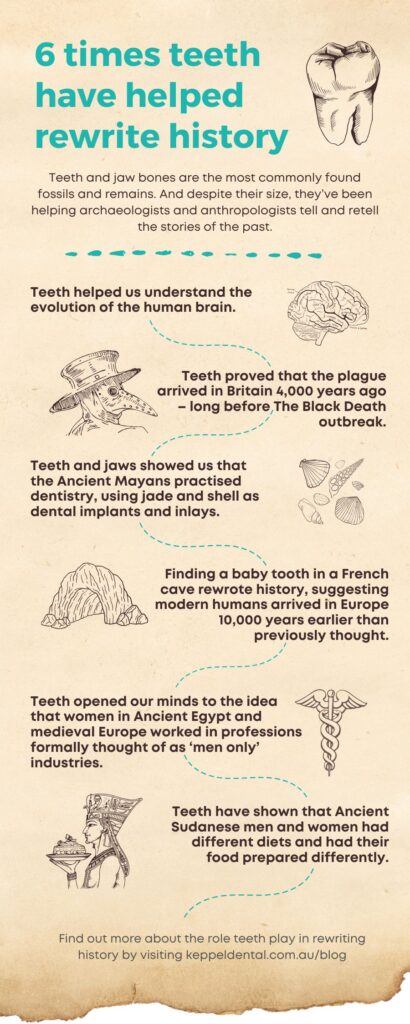 6 times teeth have helped rewrite history

Teeth and jaw bones are the most commonly found fossils and remains. And despite their size, they've been helping archaeologists and anthropologists tell and retell the stories of the past.

Teeth helped us understand the evolution of the human brain.

Teeth proved that the plague arrived in Britain 4,000 years ago – long before The Black Death outbreak.

Teeth and jaws showed us that the Ancient Mayans practised dentistry, using jade and shell as dental implants and inlays.

Finding a baby tooth in a French cave rewrote history, suggesting modern humans arrived in Europe 10,000 years earlier than previously thought.

Teeth opened our minds to the idea that women in Ancient Egypt and medieval Europe worked in professions formally thought of as 'men only' industries.

Teeth have shown that Ancient Sudanese men and women had different diets and had their food prepared differently.

Find out more about the role teeth play in rewriting history by visiting keppeldental.com.au/blog