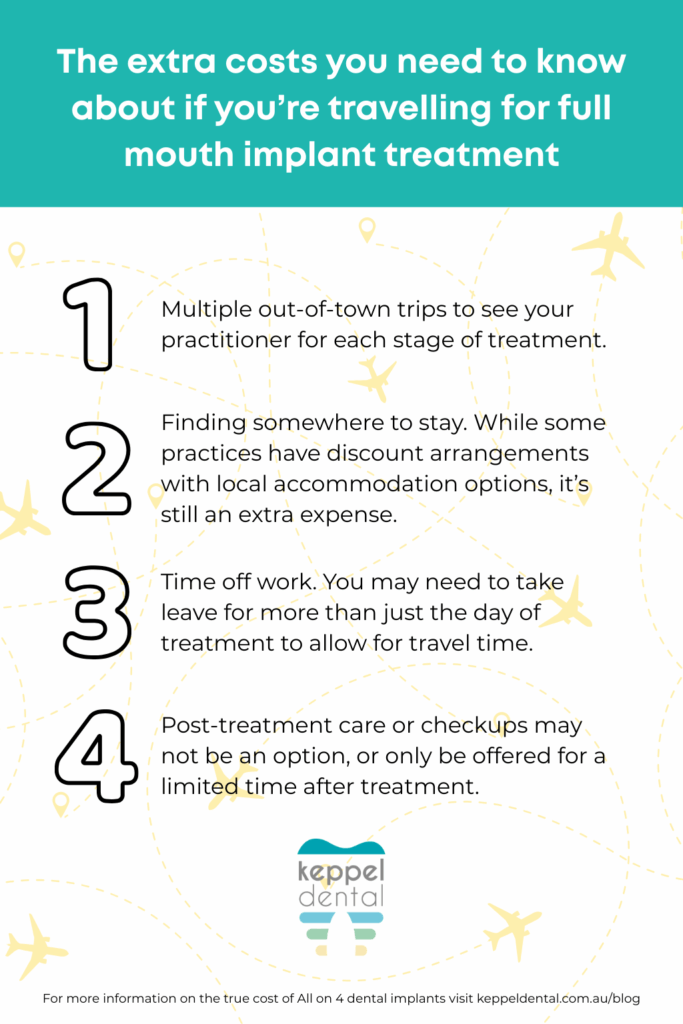 The extra costs you need to know about if you're travelling for full mouth implant treatment

1 Multiple out-of-town trips to see your practitioner for each stage of treatment.

2 Finding somewhere to stay. While some practices have discount arrangements with local accommodation options, it's still an extra expense.

3 Time off work. You may need to take leave for more than just the day of treatment to allow for travel time.

4 Post-treatment care or checkups may not be an option, or only be offered for a limited time after treatment.

keppel dental

For more information on the true cost of All on 4 dental implants visit keppeldental.com.au/blog